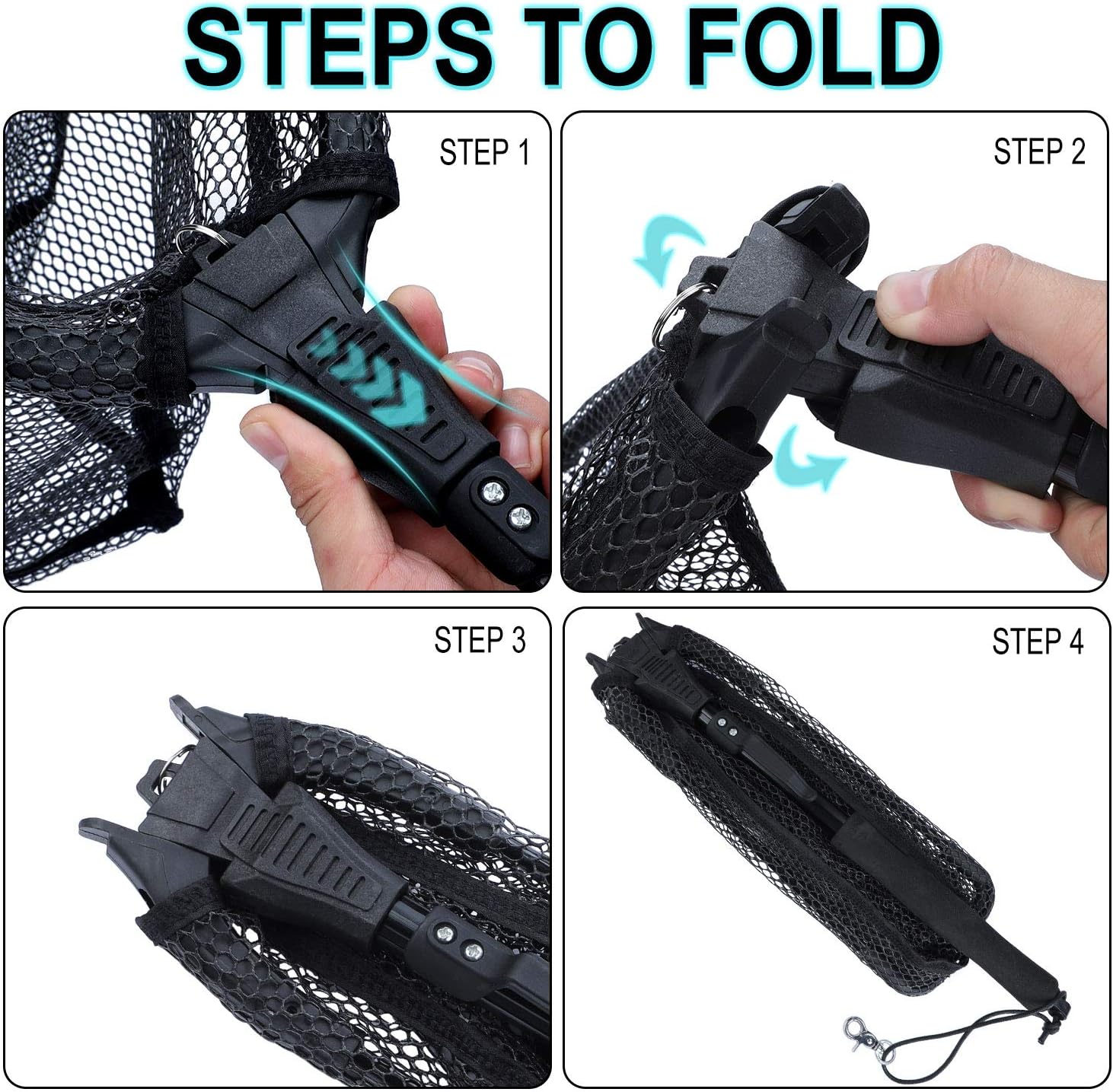 STEPS TO FOLD

STEP 1

STEP 2

STEP 3

STEP 4